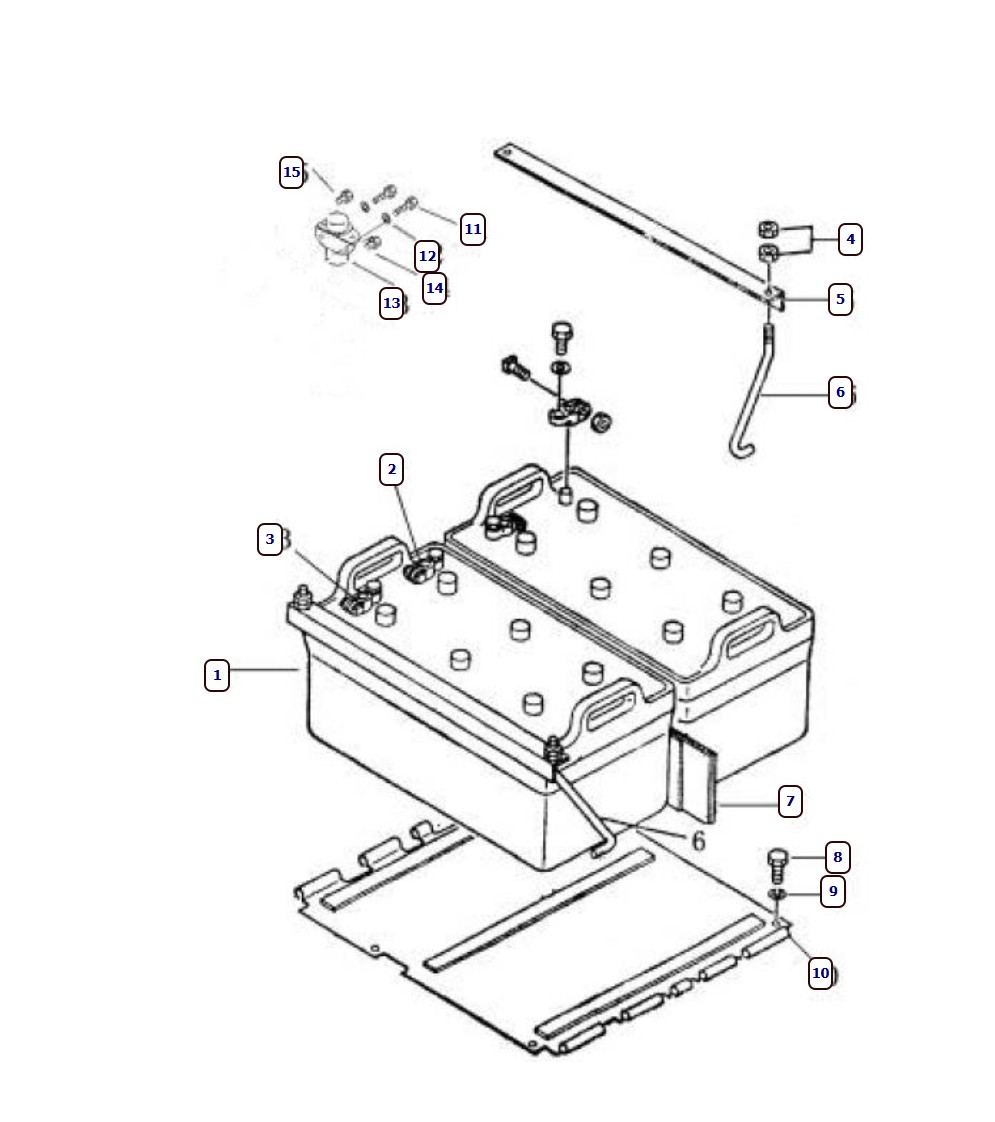 15
11
12
14
13
4
5
6
2
3
1
7
6
8
9
10