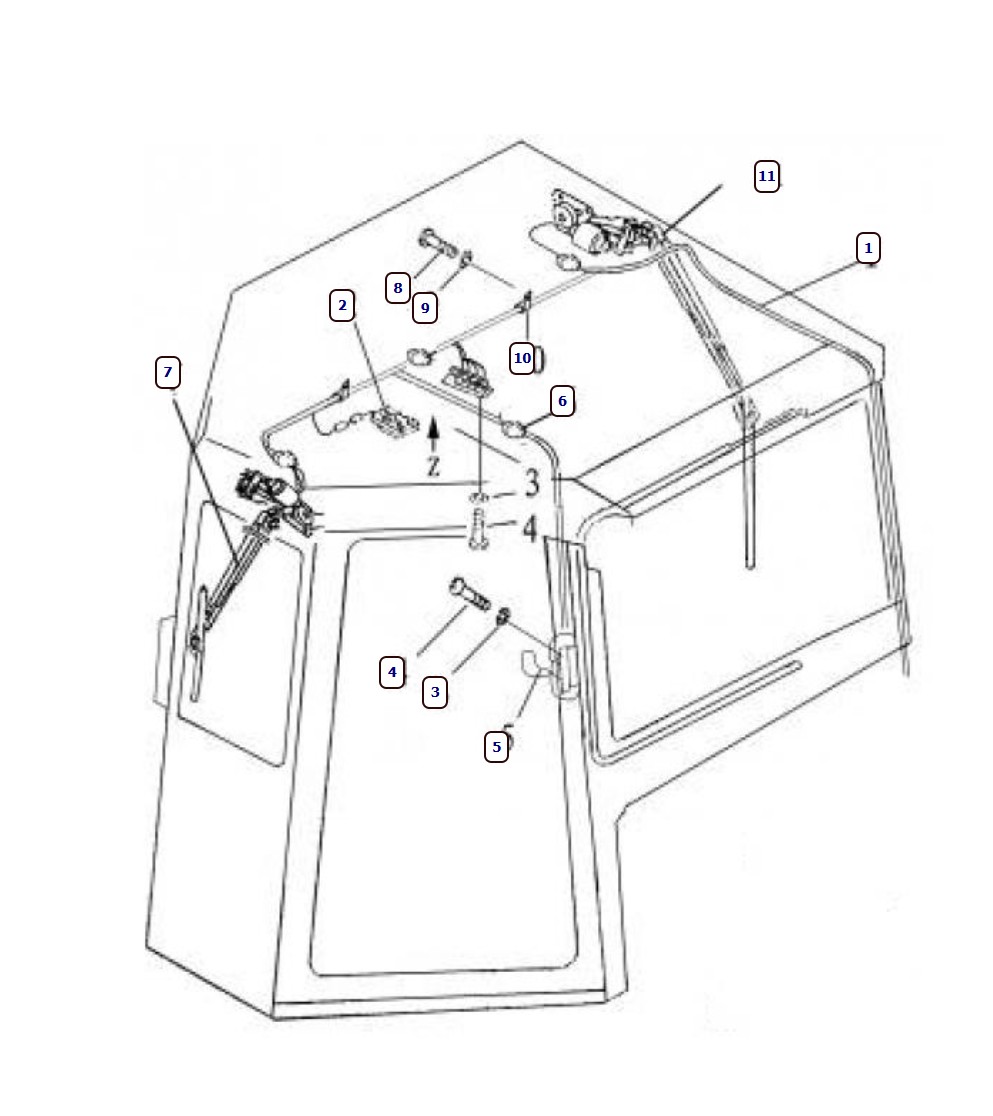 11
1
8
9
2
10
7
6
Z
3
4
4
3
5